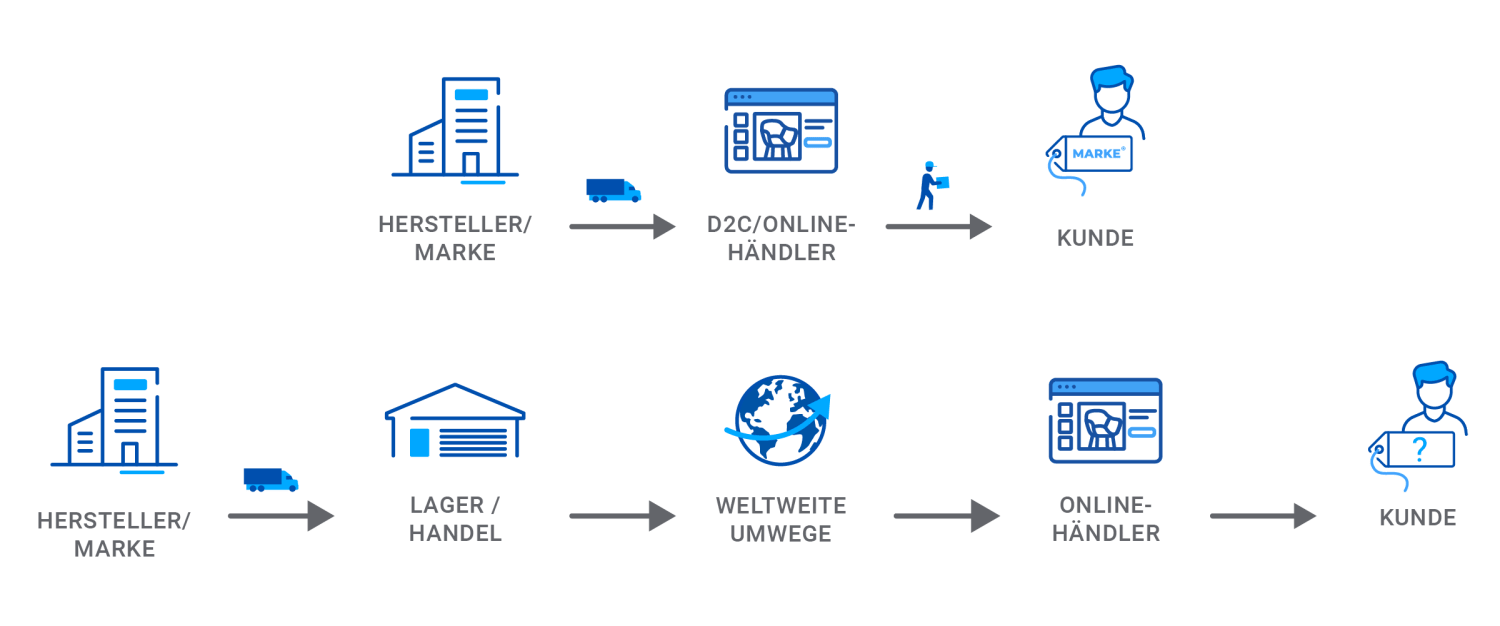 HERSTELLER/ MARKE

D2C/ONLINE-HÄNDLER

MARKE®

KUNDE

HERSTELLER/ MARKE

LAGER / HANDEL

WELTWEITE UMWEGE

ONLINE-HÄNDLER

?

KUNDE